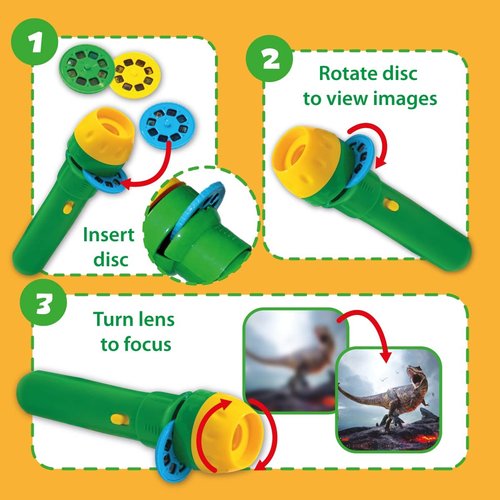 1

Insert disc

2

Rotate disc to view images

3

Turn lens to focus